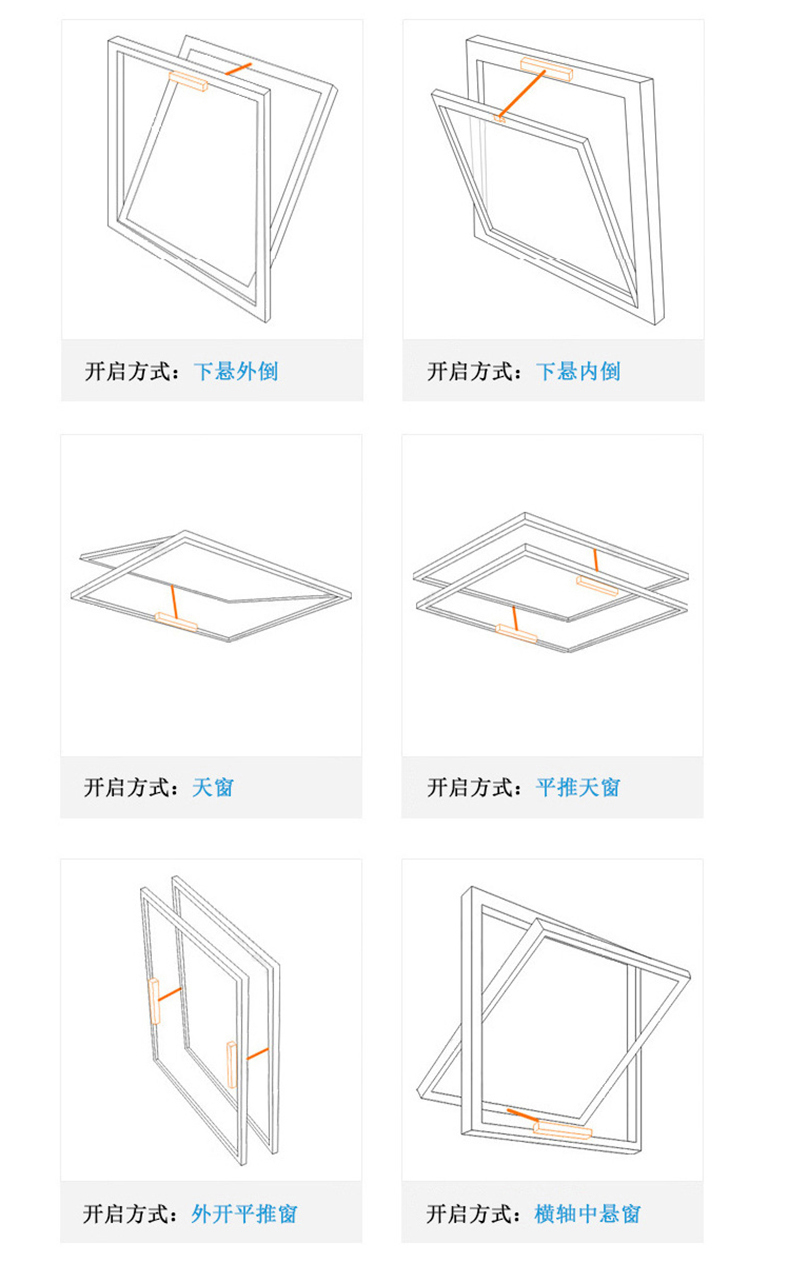 开启方式：下悬外倒

开启方式：下悬内倒

开启方式：天窗

开启方式：平推天窗

开启方式：外开平推窗

开启方式：横轴中悬窗