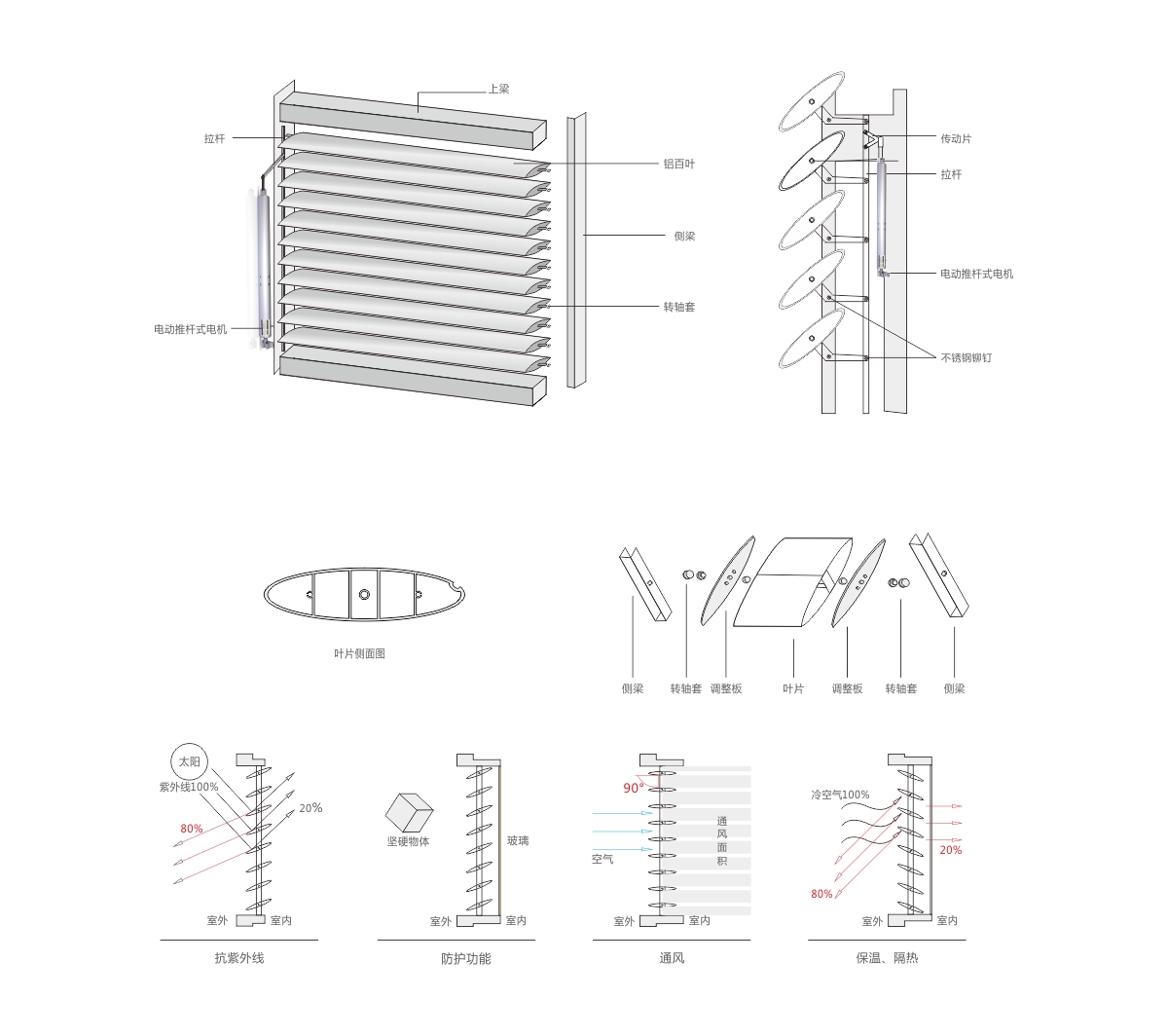 上梁
拉杆
铝百叶
侧梁
转轴套
电动推杆式电机

传动片
拉杆
电动推杆式电机
不锈钢铆钉

叶片侧面图

侧梁 转轴套 调整板 叶片 调整板 转轴套 侧梁

太阳
紫外线100%
20%
80%
室外 室内
抗紫外线

坚硬物体
玻璃
室外 室内
防护功能

90°
通风面积
空气
室外 室内
通风

冷空气100%
20%
80%
室外 室内
保温、隔热